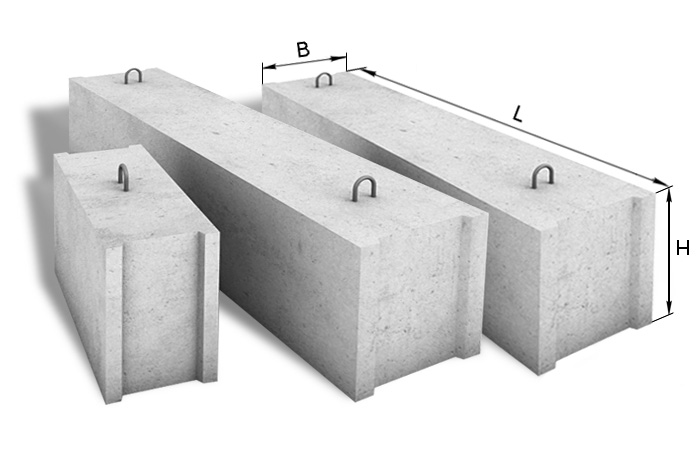 B
L
H