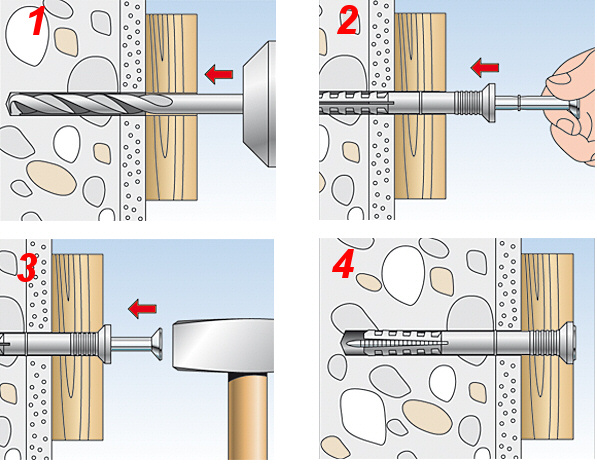 1

2

3

4