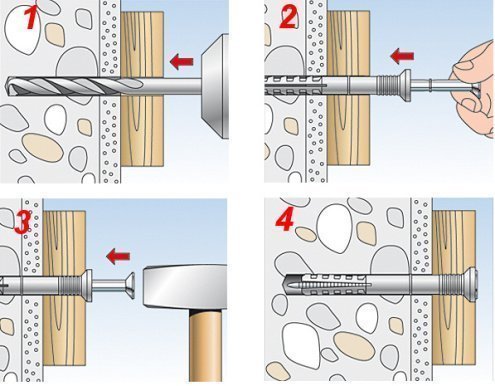 1

2

3

4